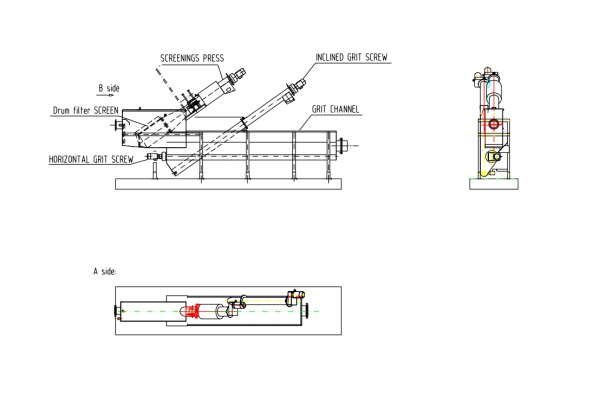 SCREENINGS PRESS

INCLINED GRIT SCREW

B side

Drum filter SCREEN

GRIT CHANNEL

HORIZONTAL GRIT SCREW

A side: