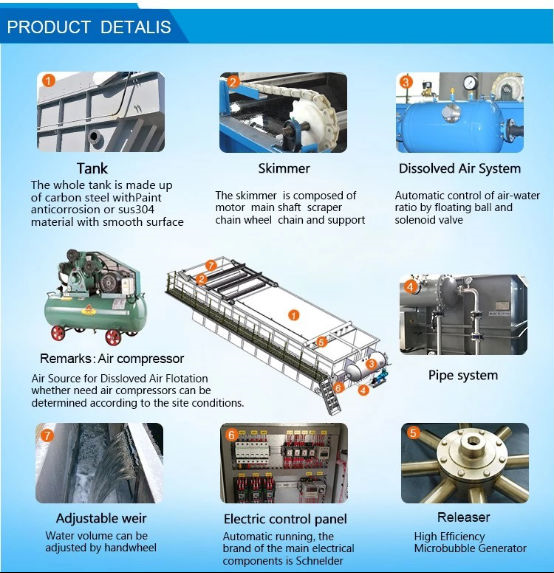 PRODUCT DETALIS

1

Tank

The whole tank is made up of carbon steel withPaint anticorrosion or sus304 material with smooth surface

2

Skimmer

The skimmer is composed of motor main shaft scraper chain wheel chain and support

3

Dissolved Air System

Automatic control of air-water ratio by floating ball and solenoid valve

Remarks: Air compressor

Air Source for Dissloved Air Flotation whether need air compressors can be determined according to the site conditions.

7 2 1 5 3 6 4

4

Pipe system

7

Adjustable weir

Water volume can be adjusted by handwheel

6

Electric control panel

Automatic running, the brand of the main electrical components is Schnelder

5

Releaser

High Efficiency Microbubble Generator